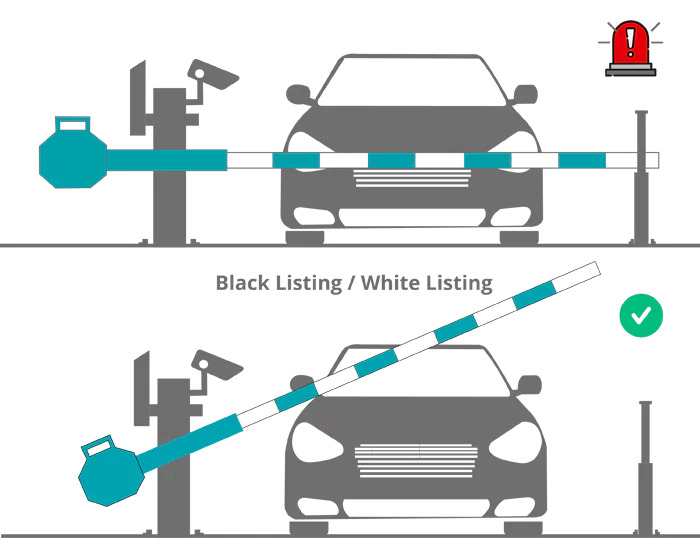 Black Listing / White Listing